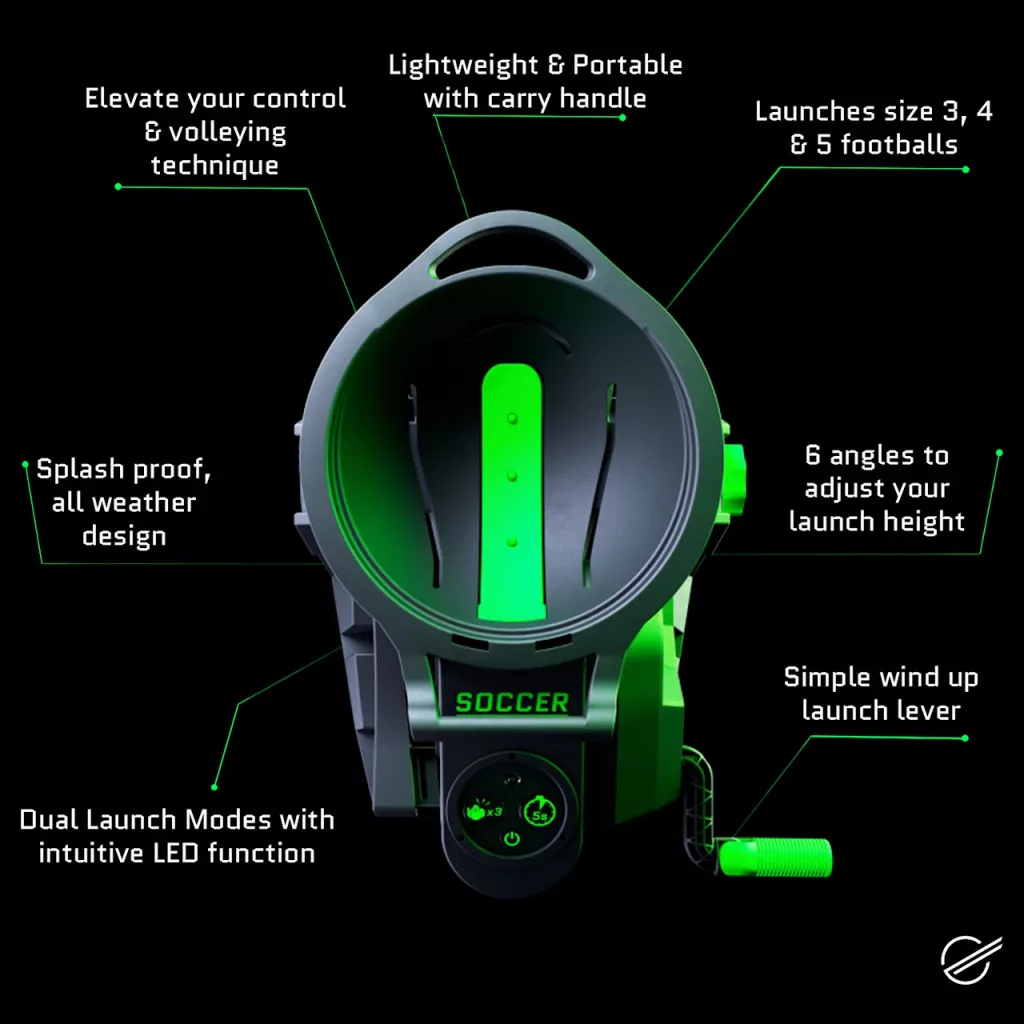 Lightweight & Portable with carry handle

Elevate your control & volleying technique

Launches size 3, 4 & 5 footballs

Splash proof, all weather design

6 angles to adjust your launch height

SOCCER

Simple wind up launch lever

x3

5s

Dual Launch Modes with intuitive LED function