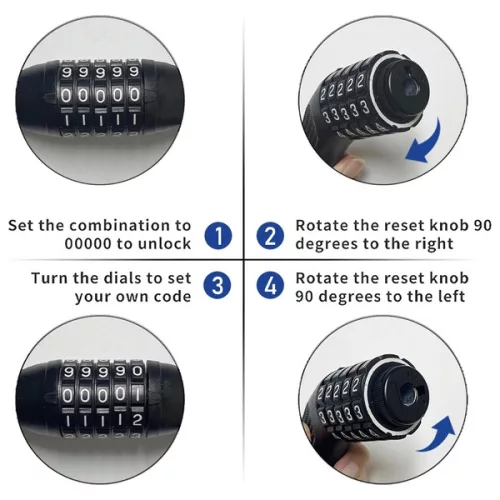 99999
00000
11111

22222
33333

Set the combination to 00000 to unlock

1

2

Rotate the reset knob 90 degrees to the right

Turn the dials to set your own code

3

4

Rotate the reset knob 90 degrees to the left

99990
00001
11112

22222
33333