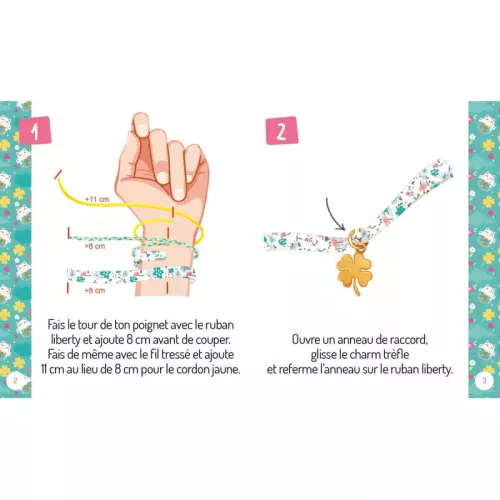 1

+11 cm

+8 cm

+8 cm

Fais le tour de ton poignet avec le ruban liberty et ajoute 8 cm avant de couper. Fais de même avec le fil tressé et ajoute 11 cm au lieu de 8 cm pour le cordon jaune.

2

2

Ouvre un anneau de raccord, glisse le charm trèfle et referme l'anneau sur le ruban liberty.

3