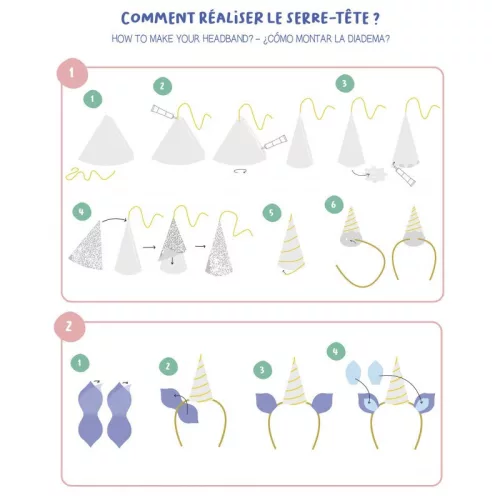 COMMENT RÉALISER LE SERRE-TÊTE ?

HOW TO MAKE YOUR HEADBAND? – ¿CÓMO MONTAR LA DIADEMA?

1

1

2

3

4

5

6

2

1

2

3

4