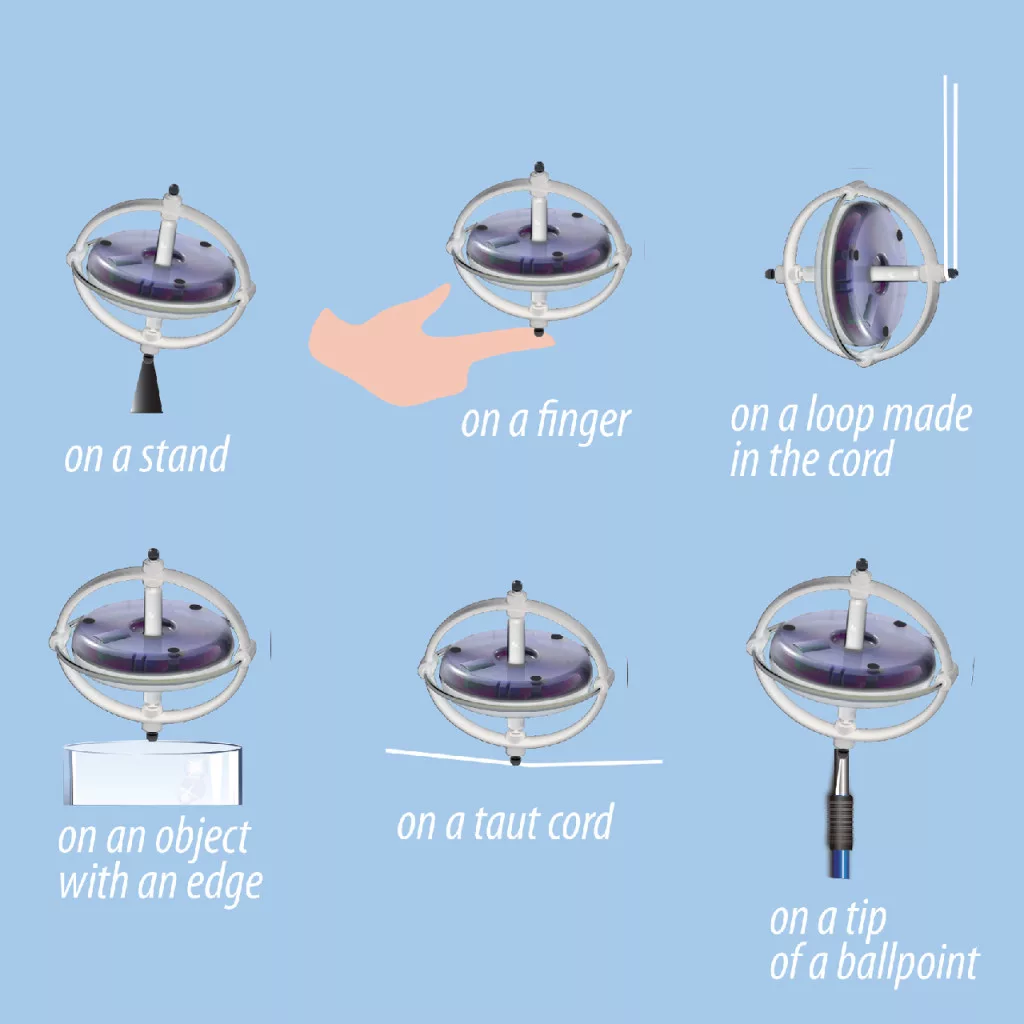 on a stand

on a finger

on a loop made in the cord

on an object with an edge

on a taut cord

on a tip of a ballpoint