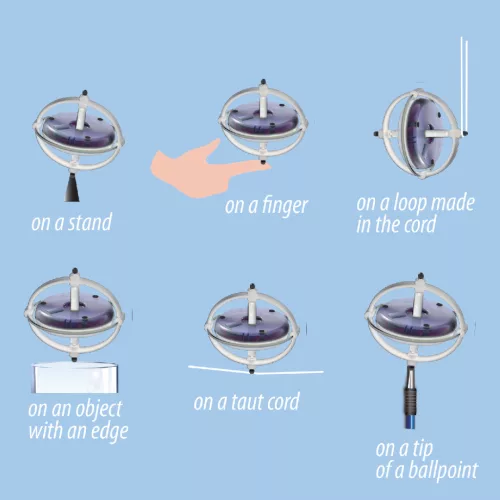 on a stand

on a finger

on a loop made in the cord

on an object with an edge

on a taut cord

on a tip of a ballpoint